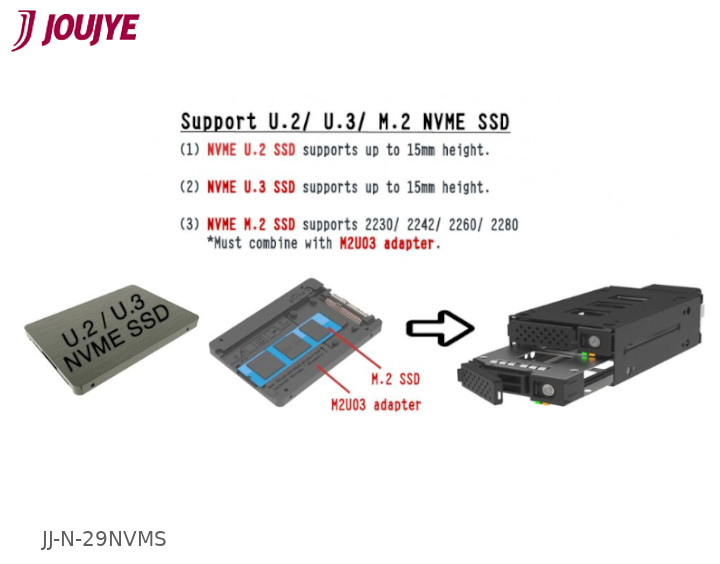 JOUJYE

Support U.2/ U.3/ M.2 NVME SSD

(1) NVME U.2 SSD supports up to 15mm height.

(2) NVME U.3 SSD supports up to 15mm height.

(3) NVME M.2 SSD supports 2230/ 2242/ 2260/ 2280
*Must combine with M2U03 adapter.

U.2 / U.3
NVME SSD

M.2 SSD

M2U03 adapter

JJ-N-29NVMS